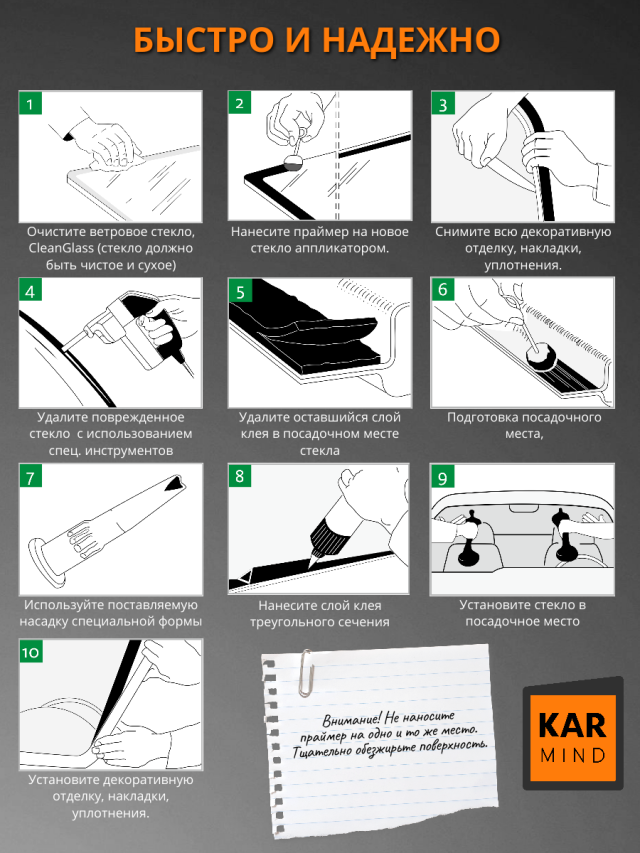 БЫСТРО И НАДЕЖНО

1
Очистите ветровое стекло, CleanGlass (стекло должно быть чистое и сухое)

2
Нанесите праймер на новое стекло аппликатором.

3
Снимите всю декоративную отделку, накладки, уплотнения.

4
Удалите поврежденное стекло с использованием спец. инструментов

5
Удалите оставшийся слой клея в посадочном месте стекла

6
Подготовка посадочного места,

7
Используйте поставляемую насадку специальной формы

8
Нанесите слой клея треугольного сечения

9
Установите стекло в посадочное место

10
Установите декоративную отделку, накладки, уплотнения.

Внимание! Не наносите праймер на одно и то же место. Тщательно обезжирьте поверхность.

KAR
MIND